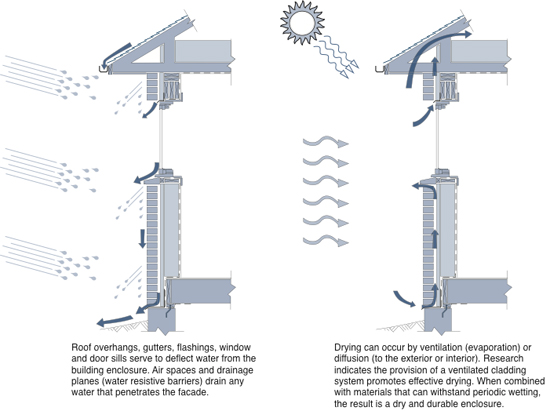 Roof overhangs, gutters, flashings, window and door sills serve to deflect water from the building enclosure. Air spaces and drainage planes (water resistive barriers) drain any water that penetrates the facade.

Drying can occur by ventilation (evaporation) or diffusion (to the exterior or interior). Research indicates the provision of a ventilated cladding system promotes effective drying. When combined with materials that can withstand periodic wetting, the result is a dry and durable enclosure.